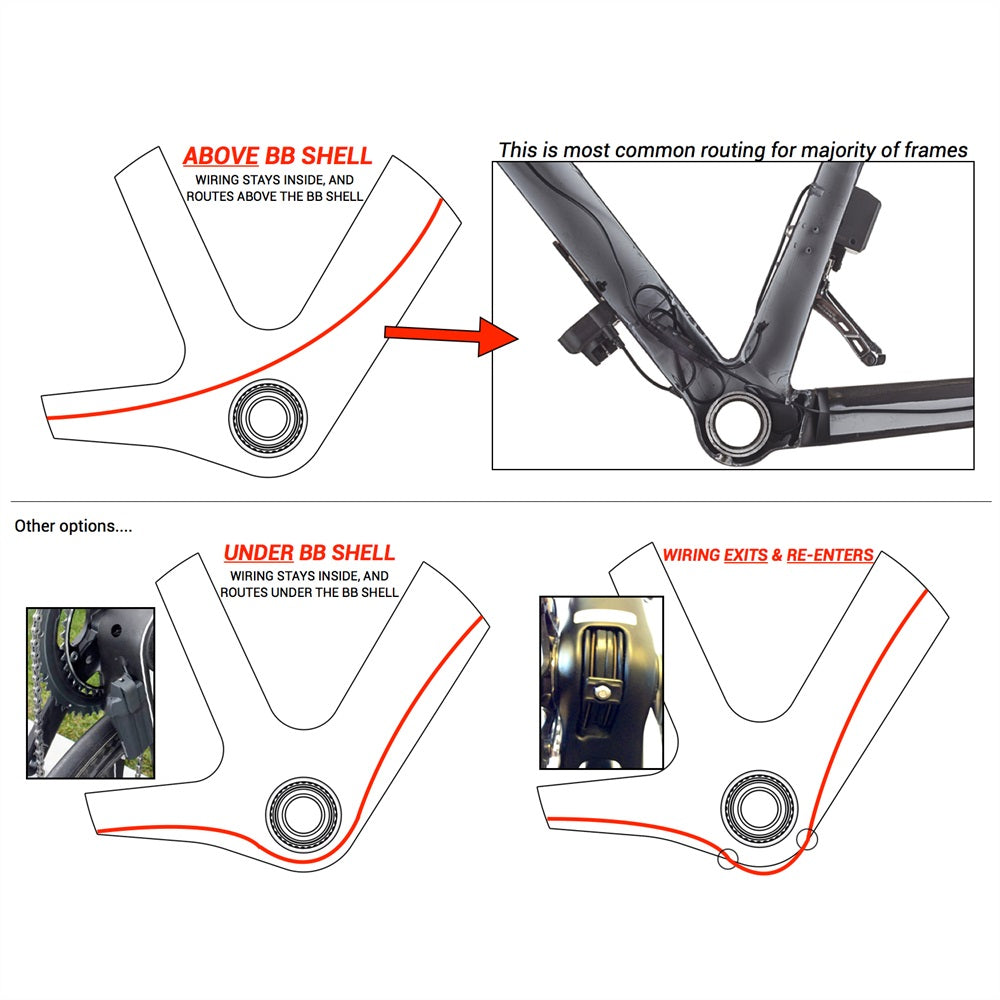 ABOVE BB SHELL
WIRING STAYS INSIDE, AND ROUTES ABOVE THE BB SHELL

This is most common routing for majority of frames

Other options....

UNDER BB SHELL
WIRING STAYS INSIDE, AND ROUTES UNDER THE BB SHELL

WIRING EXITS & RE-ENTERS